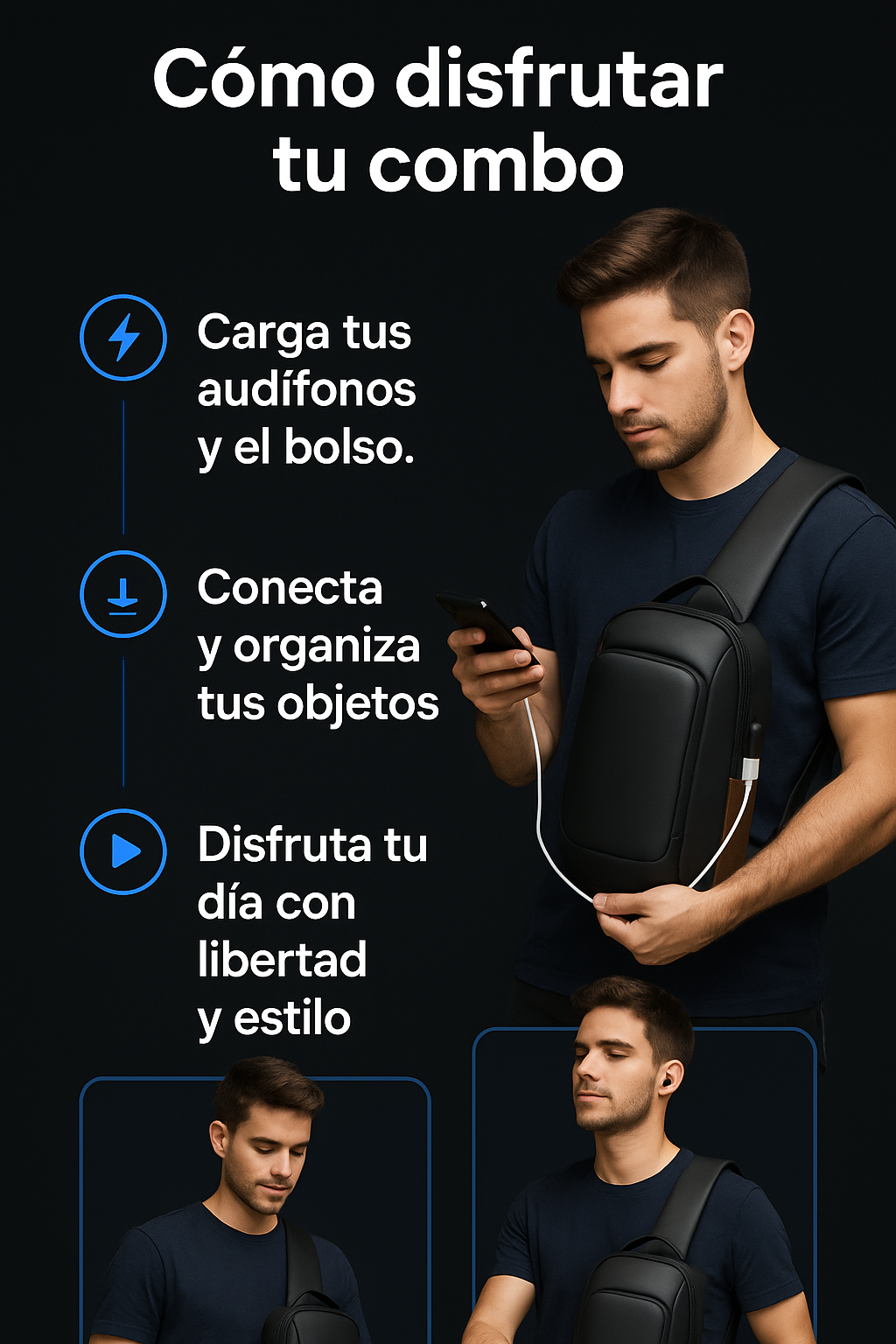 Cómo disfrutar tu combo

Carga tus audífonos y el bolso.

Conecta y organiza tus objetos

Disfruta tu día con libertad y estilo