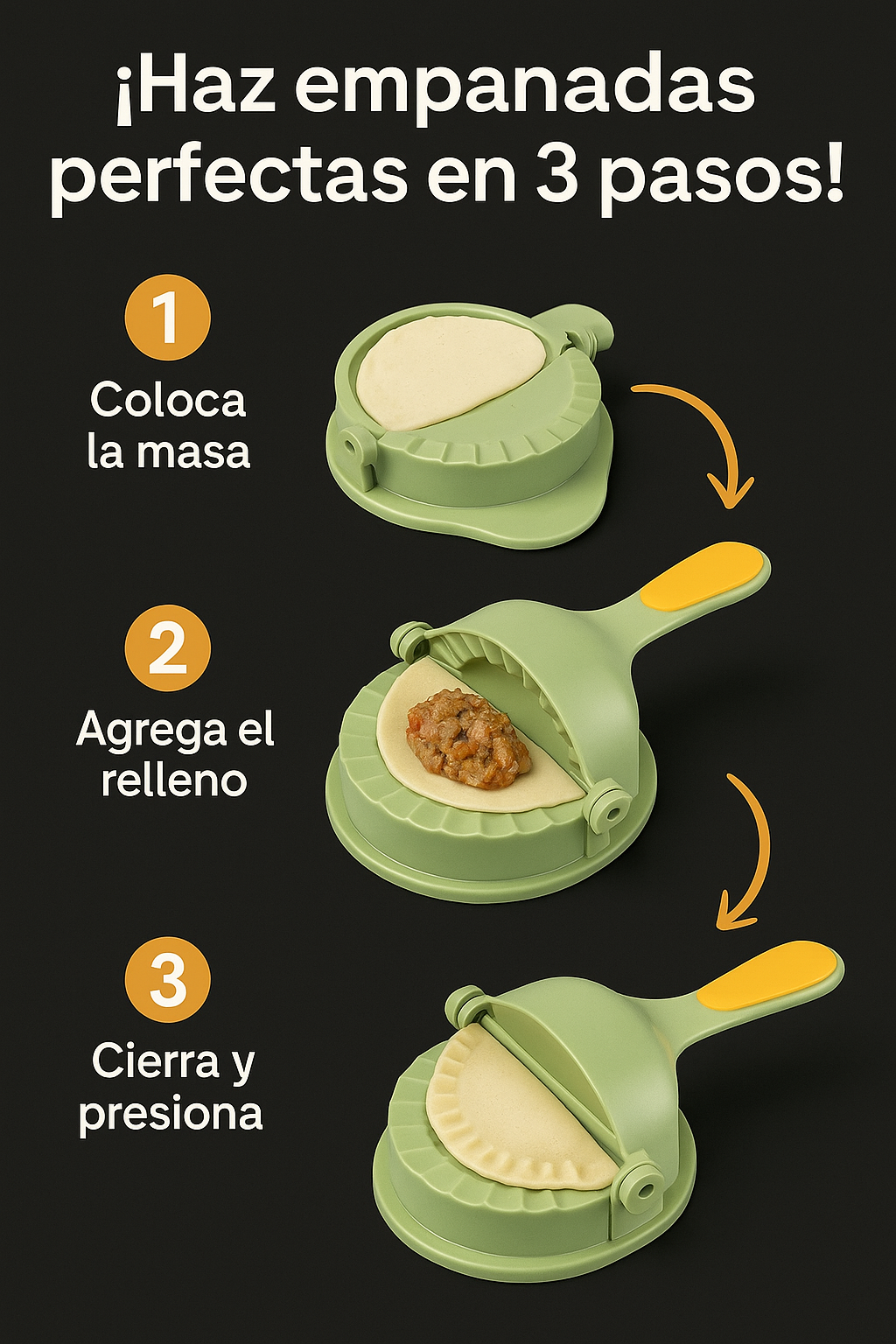 ¡Haz empanadas perfectas en 3 pasos!

1
Coloca la masa

2
Agrega el relleno

3
Cierra y presiona